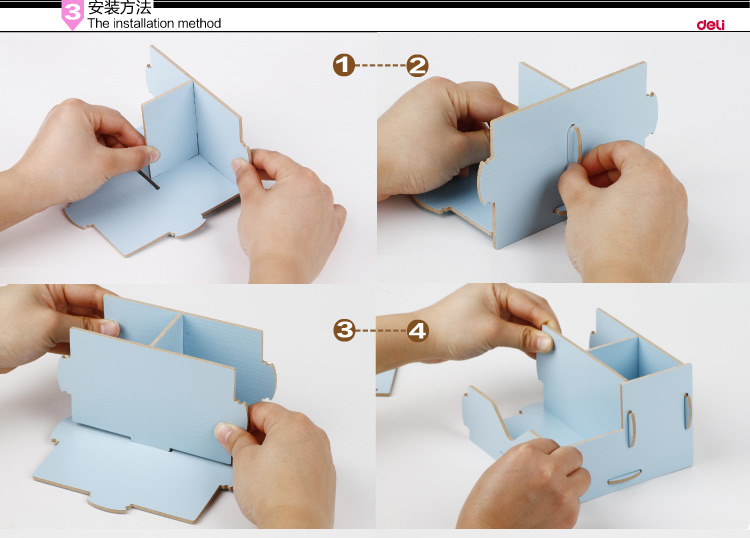 3 安装方法
The installation method

deli

1 2

3 4