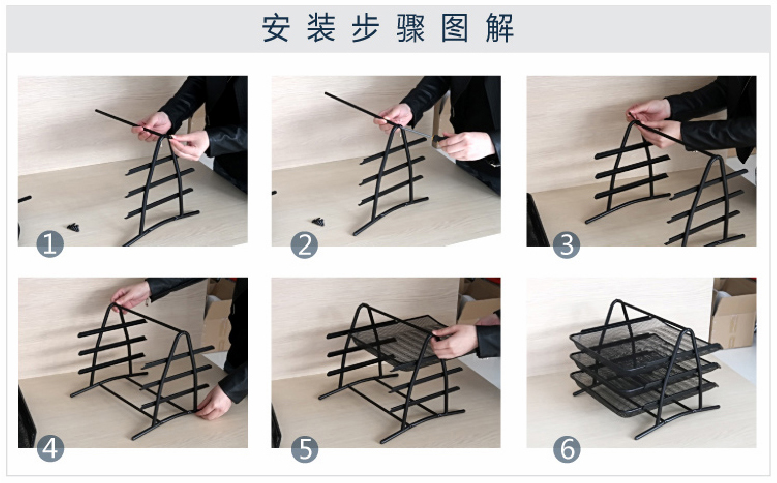 安装步骤图解

1

2

3

4

5

6